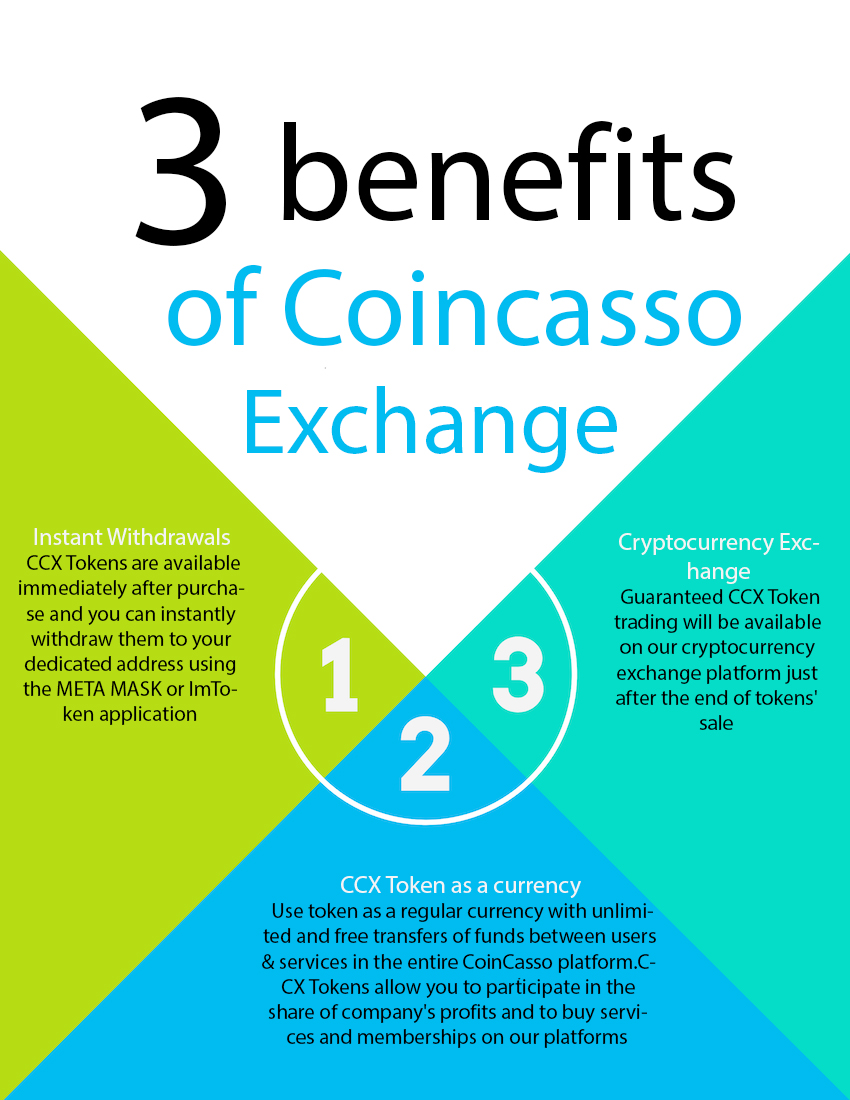 3 benefits of Coincasso Exchange

Instant Withdrawals
CCX Tokens are available immediately after purchase and you can instantly withdraw them to your dedicated address using the META MASK or ImToken application

1

2

3

Cryptocurrency Exchange
Guaranteed CCX Token trading will be available on our cryptocurrency exchange platform just after the end of tokens' sale

CCX Token as a currency
Use token as a regular currency with unlimited and free transfers of funds between users & services in the entire CoinCasso platform.CCX Tokens allow you to participate in the share of company's profits and to buy services and memberships on our platforms