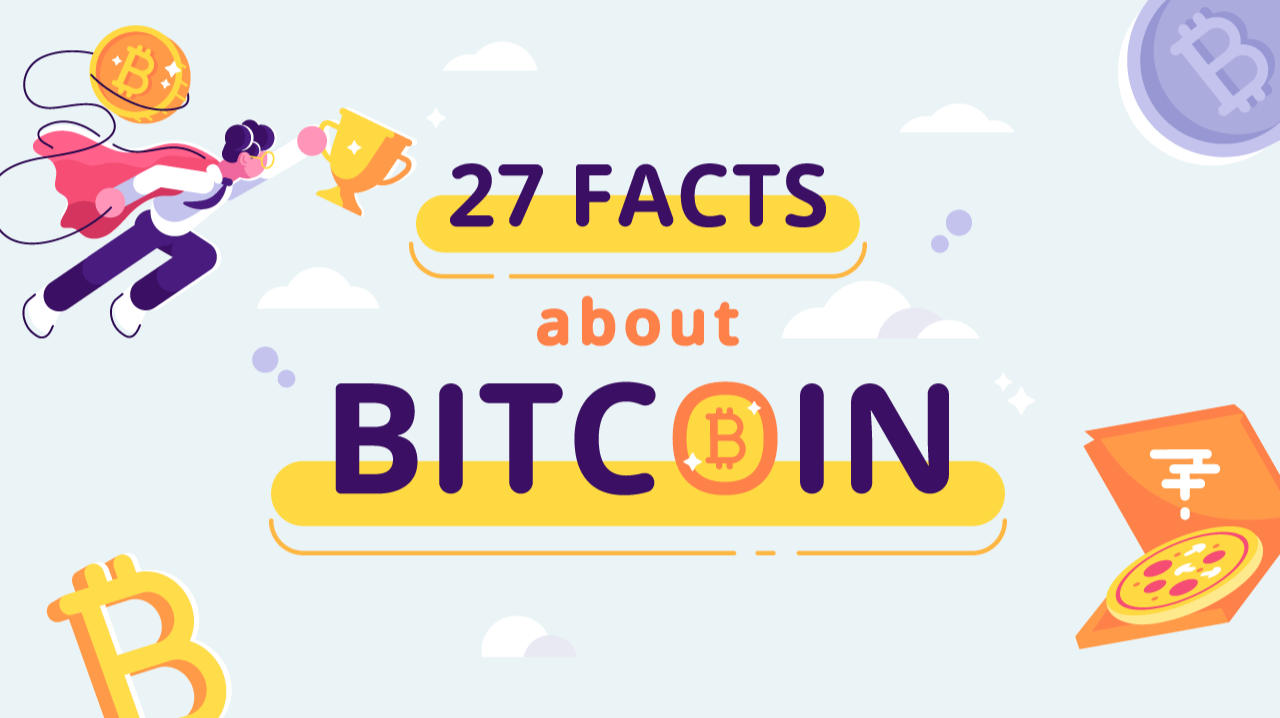 27 FACTS

about

BITCOIN