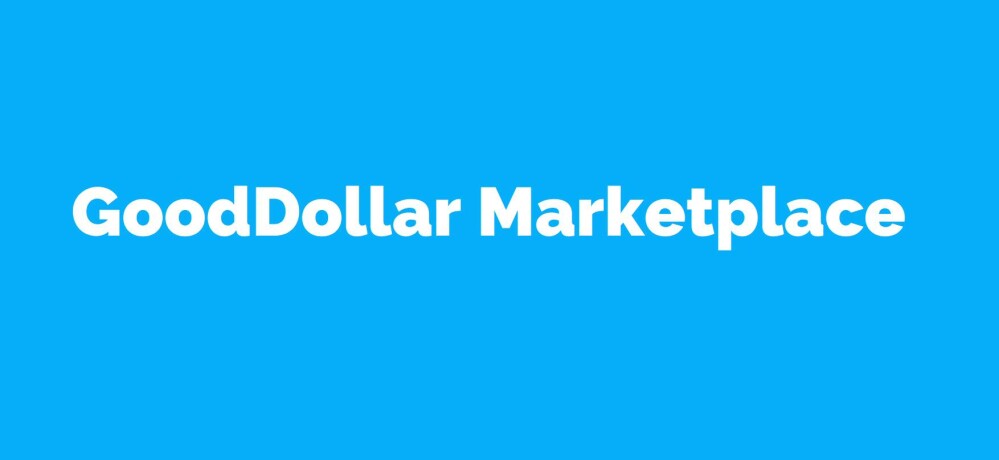 GoodDollar Marketplace