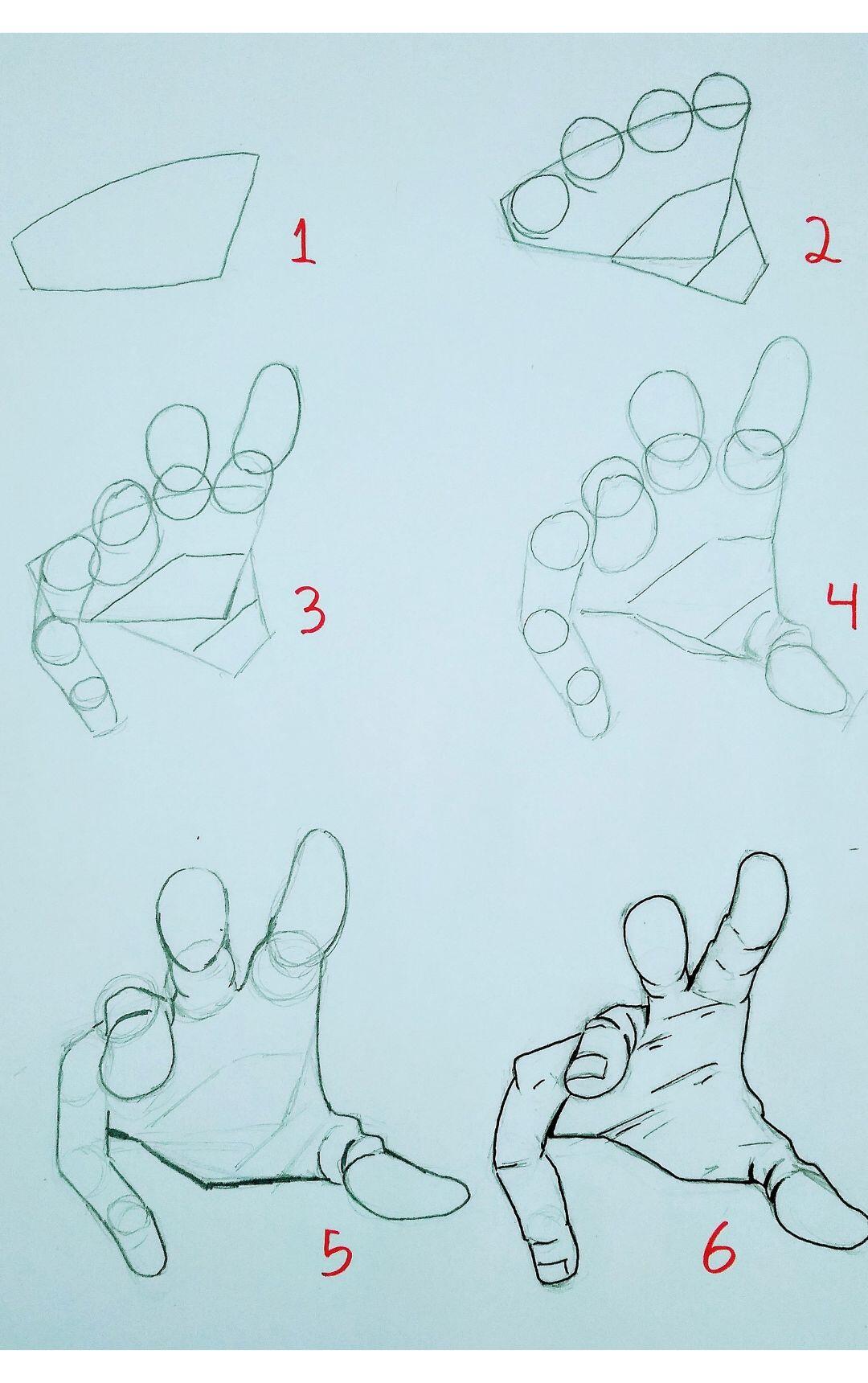 1
2
3
4
5
6