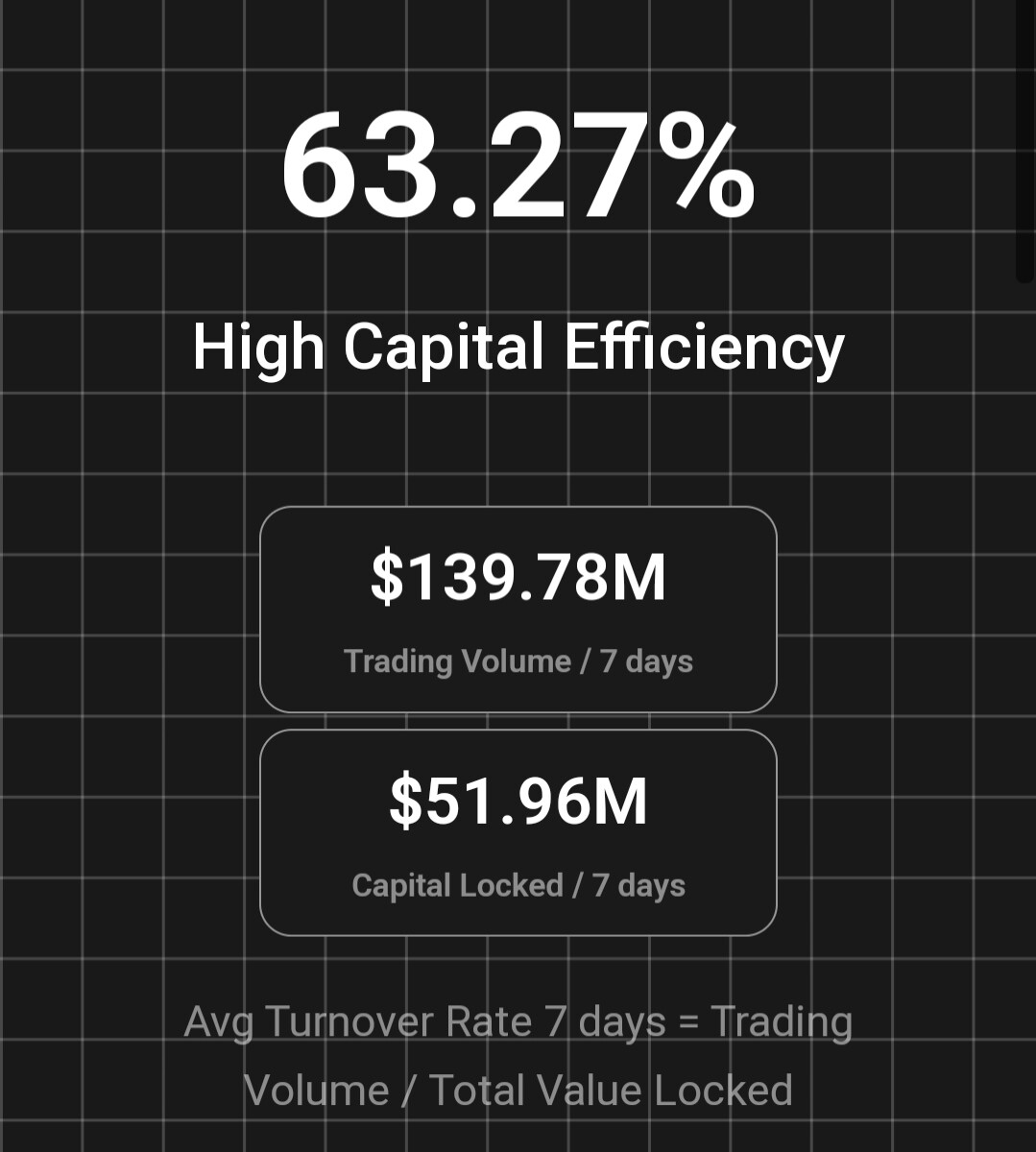 63.27%

High Capital Efficiency

$139.78M

Trading Volume / 7 days

$51.96M

Capital Locked / 7 days

Avg Turnover Rate 7 days = Trading Volume / Total Value Locked